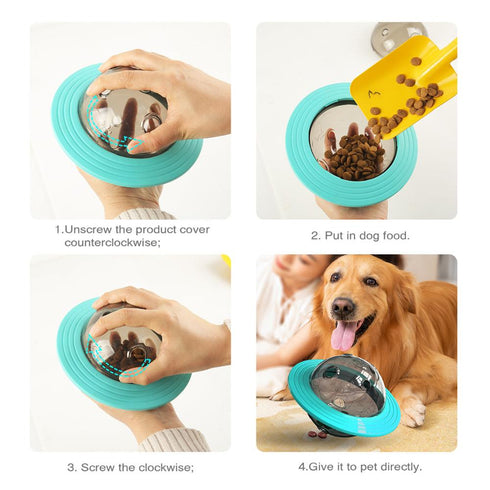 1.Unscrew the product cover counterclockwise;

2. Put in dog food.

3. Screw the clockwise;

4.Give it to pet directly.